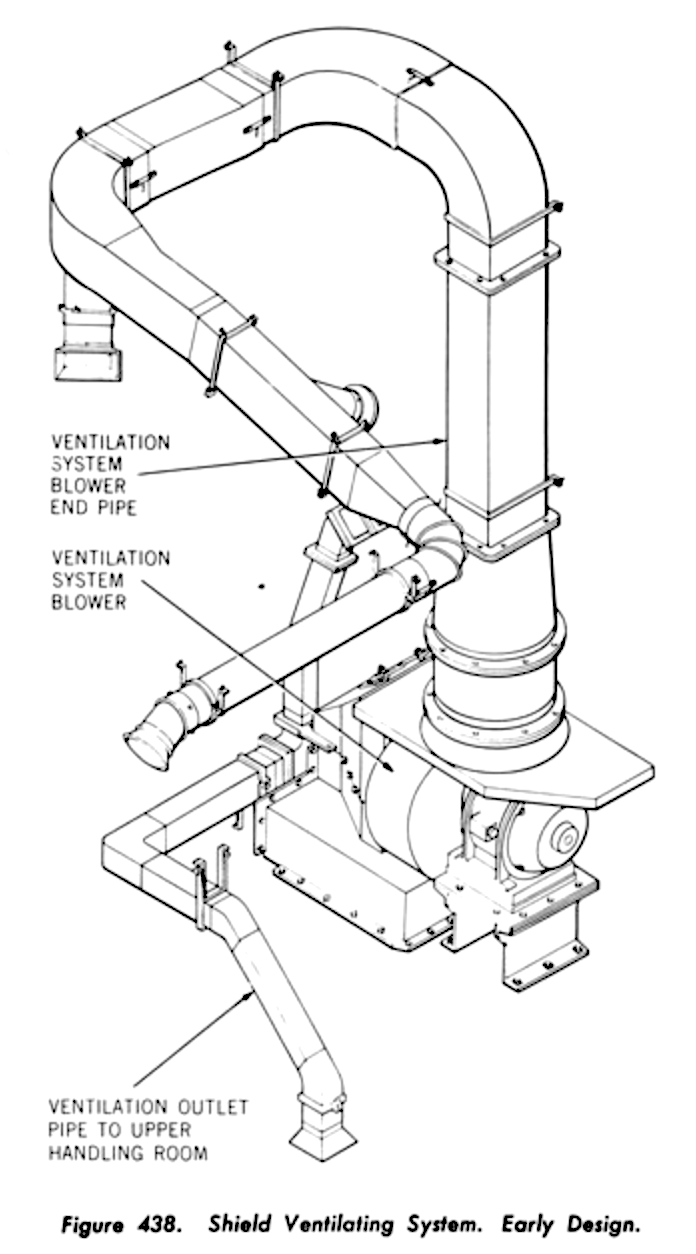 VENTILATION SYSTEM BLOWER END PIPE

VENTILATION SYSTEM BLOWER

VENTILATION OUTLET PIPE TO UPPER HANDLING ROOM

Figure 438. Shield Ventilating System. Early Design.