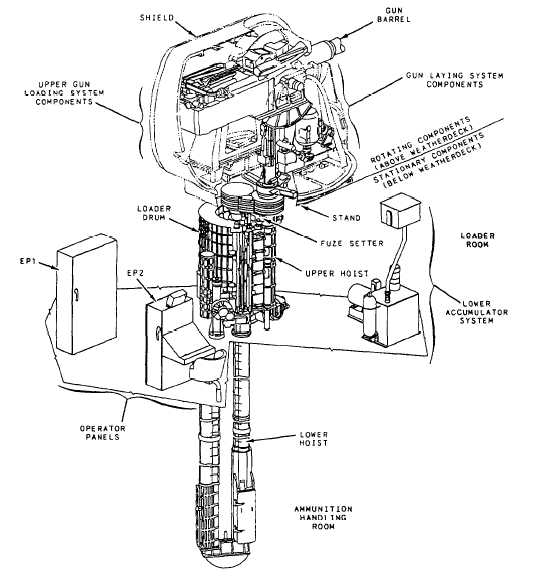 SHIELD

GUN BARREL

UPPER GUN LOADING SYSTEM COMPONENTS

GUN LAYING SYSTEM COMPONENTS

ROTATING COMPONENTS (ABOVE WEATHERDECK)

STATIONARY COMPONENTS (BELOW WEATHERDECK)

LOADER DRUM

STAND

FUZE SETTER

LOADER ROOM

EP1

EP2

UPPER HOIST

LOWER ACCUMULATOR SYSTEM

OPERATOR PANELS

LOWER HOIST

AMMUNITION HANDLING ROOM